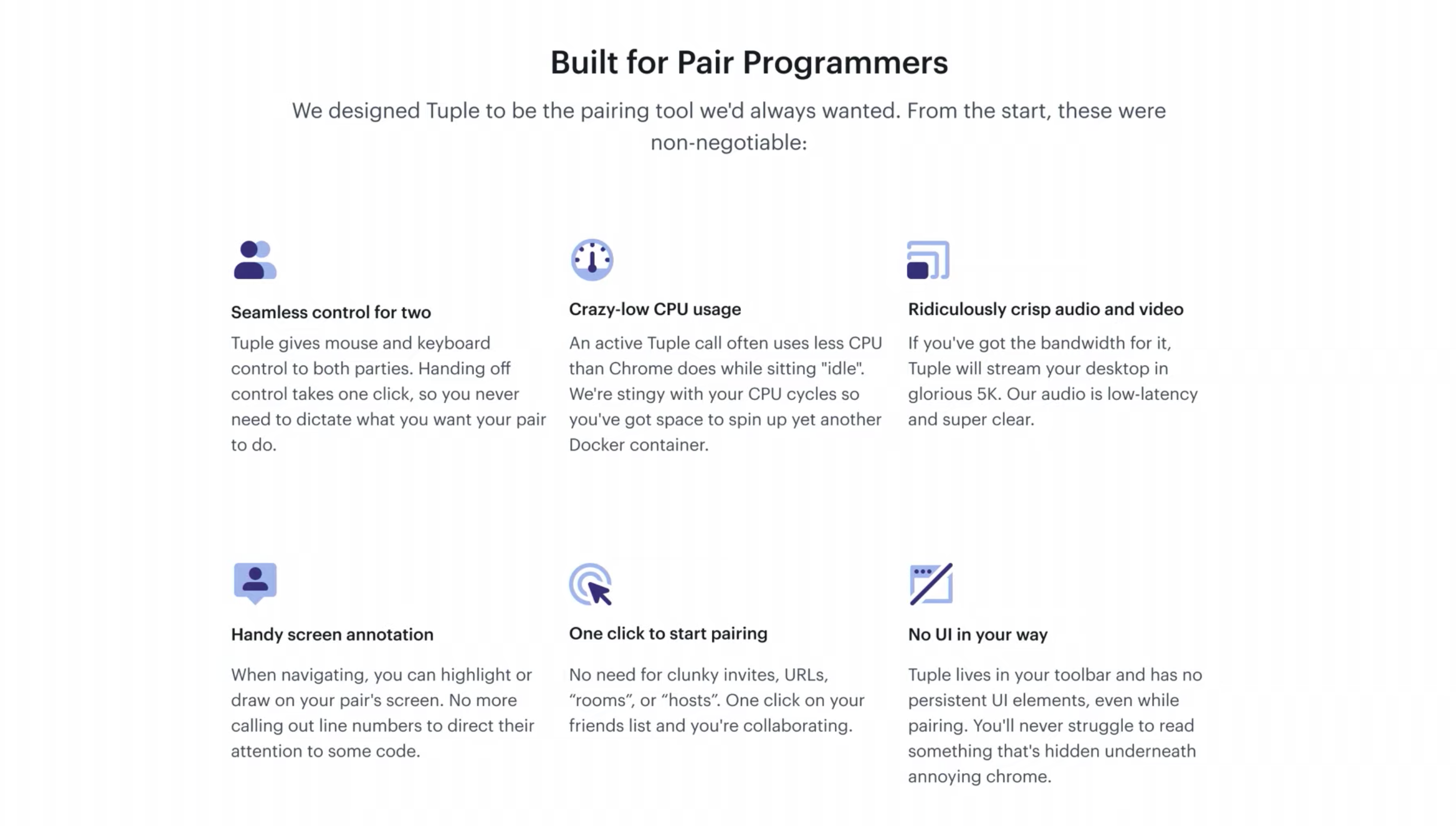 Built for Pair Programmers

We designed Tuple to be the pairing tool we'd always wanted. From the start, these were non-negotiable:

Seamless control for two

Tuple gives mouse and keyboard control to both parties. Handing off control takes one click, so you never need to dictate what you want your pair to do.

Crazy-low CPU usage

An active Tuple call often uses less CPU than Chrome does while sitting "idle". We're stingy with your CPU cycles so you've got space to spin up yet another Docker container.

Ridiculously crisp audio and video

If you've got the bandwidth for it, Tuple will stream your desktop in glorious 5K. Our audio is low-latency and super clear.

Handy screen annotation

When navigating, you can highlight or draw on your pair's screen. No more calling out line numbers to direct their attention to some code.

One click to start pairing

No need for clunky invites, URLs, “rooms”, or “hosts”. One click on your friends list and you're collaborating.

No UI in your way

Tuple lives in your toolbar and has no persistent UI elements, even while pairing. You'll never struggle to read something that's hidden underneath annoying chrome.